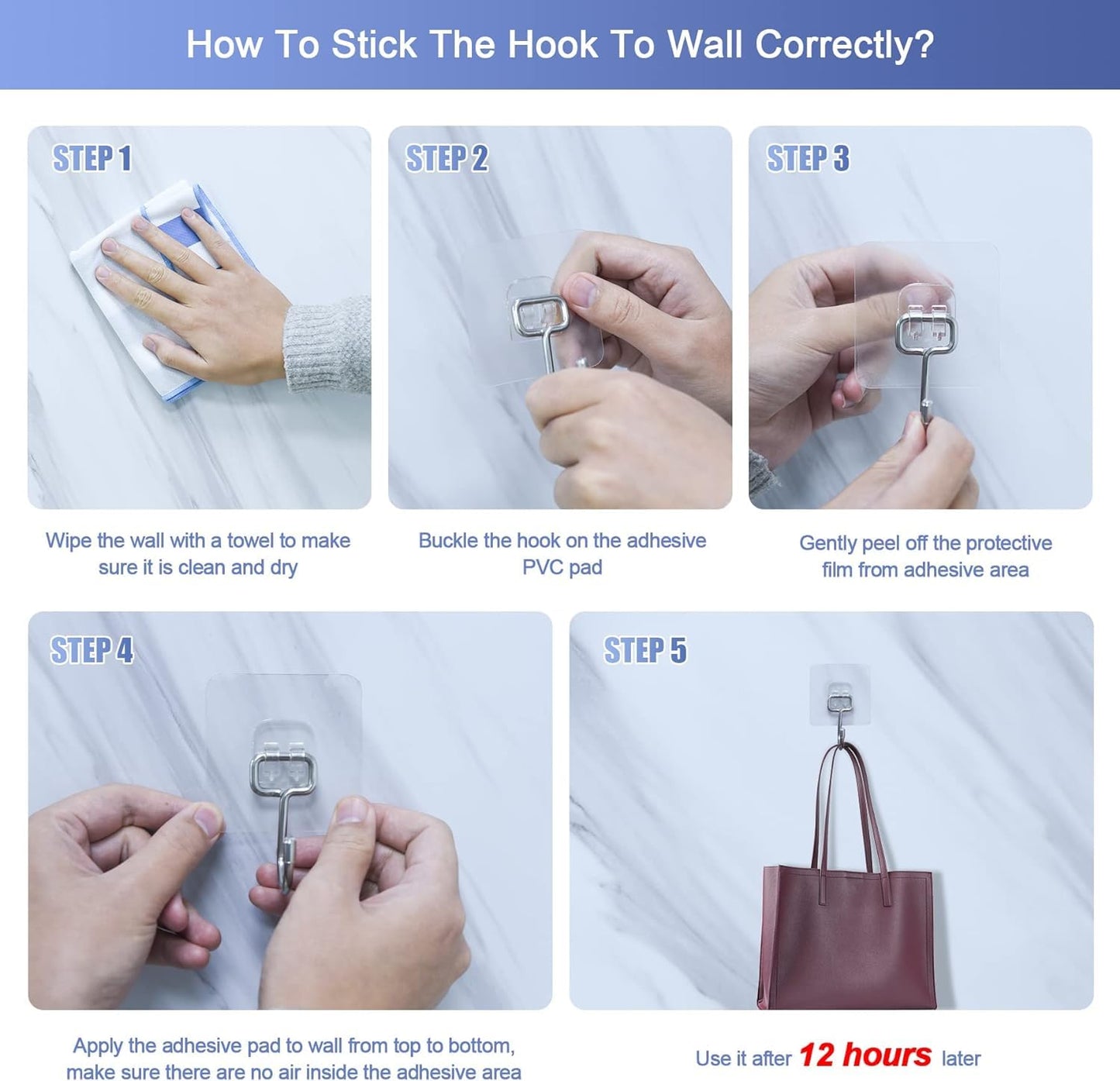 How To Stick The Hook To Wall Correctly?

STEP 1

Wipe the wall with a towel to make sure it is clean and dry

STEP 2

Buckle the hook on the adhesive PVC pad

STEP 3

Gently peel off the protective film from adhesive area

STEP 4

Apply the adhesive pad to wall from top to bottom, make sure there are no air inside the adhesive area

STEP 5

Use it after 12 hours later